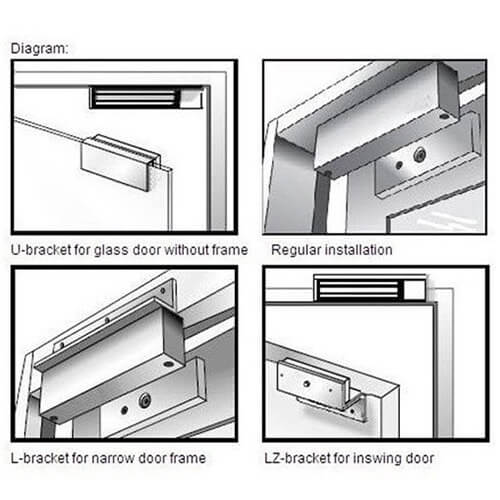 Diagram:

U-bracket for glass door without frame

Regular installation

L-bracket for narrow door frame

LZ-bracket for inswing door